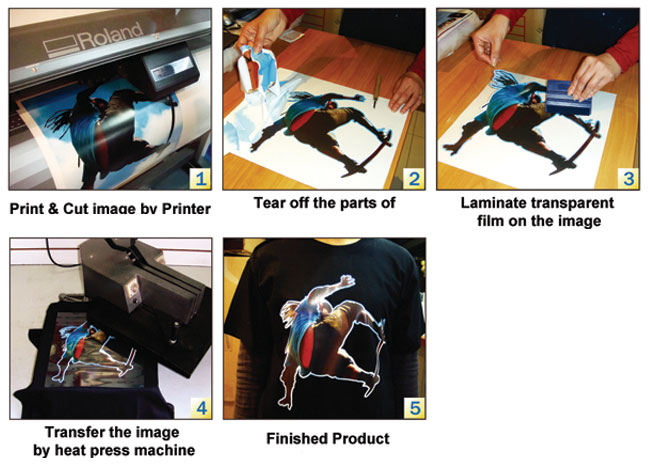 Roland

1

Print & Cut image by Printer

2

Tear off the parts of

3

Laminate transparent film on the image

4

Transfer the image by heat press machine

5

Finished Product