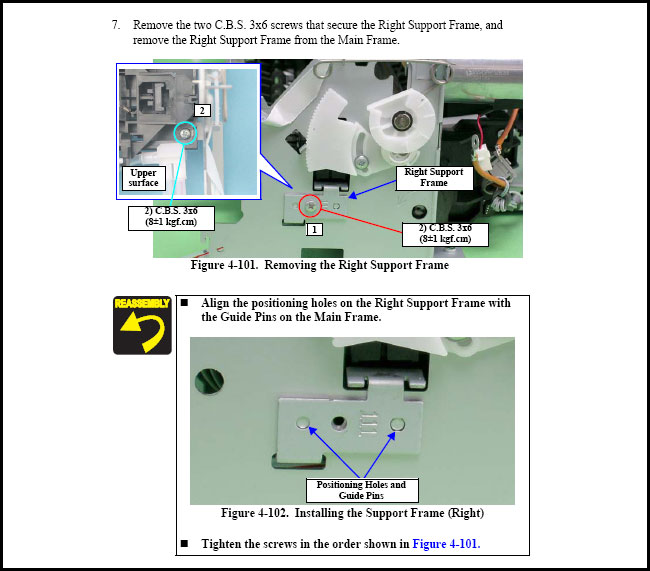 7. Remove the two C.B.S. 3x6 screws that secure the Right Support Frame, and remove the Right Support Frame from the Main Frame.

2

Upper surface

2) C.B.S. 3x6 (8±1 kgf.cm)

Right Support Frame

1

2) C.B.S. 3x6 (8±1 kgf.cm)

Figure 4-101. Removing the Right Support Frame

REASSEMBLY

■ Align the positioning holes on the Right Support Frame with the Guide Pins on the Main Frame.

Positioning Holes and Guide Pins

Figure 4-102. Installing the Support Frame (Right)

■ Tighten the screws in the order shown in Figure 4-101.