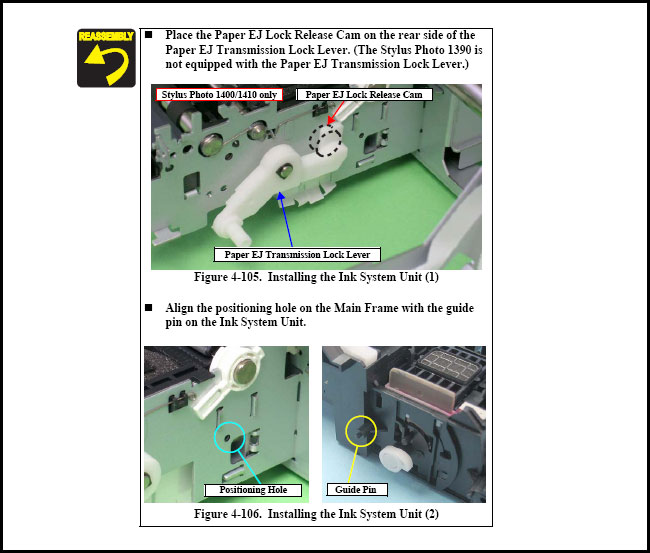 REASSEMBLY

■ Place the Paper EJ Lock Release Cam on the rear side of the Paper EJ Transmission Lock Lever. (The Stylus Photo 1390 is not equipped with the Paper EJ Transmission Lock Lever.)

Stylus Photo 1400/1410 only

Paper EJ Lock Release Cam

Paper EJ Transmission Lock Lever

Figure 4-105. Installing the Ink System Unit (1)

■ Align the positioning hole on the Main Frame with the guide pin on the Ink System Unit.

Positioning Hole

Guide Pin

Figure 4-106. Installing the Ink System Unit (2)