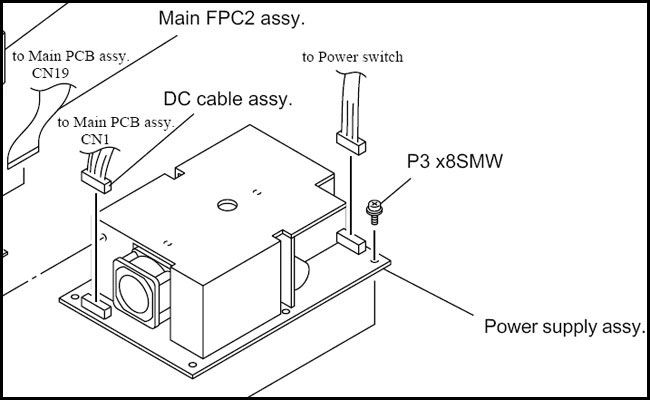 Main FPC2 assy.

to Main PCB assy. CN19

to Power switch

DC cable assy.

to Main PCB assy. CN1

P3 x8SMW

Power supply assy.