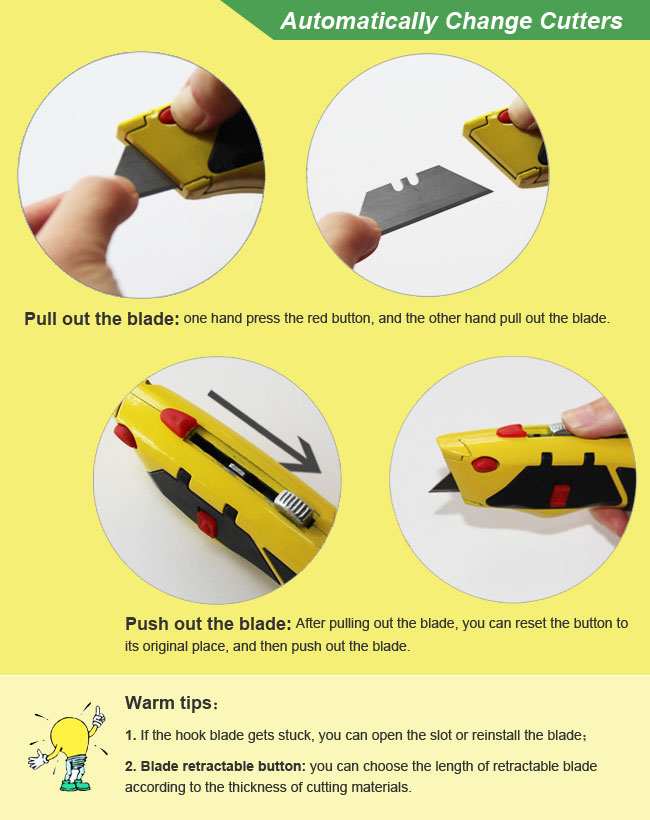 Automatically Change Cutters

Pull out the blade: one hand press the red button, and the other hand pull out the blade.

Push out the blade: After pulling out the blade, you can reset the button to its original place, and then push out the blade.

Warm tips：

1. If the hook blade gets stuck, you can open the slot or reinstall the blade；

2. Blade retractable button: you can choose the length of retractable blade according to the thickness of cutting materials.