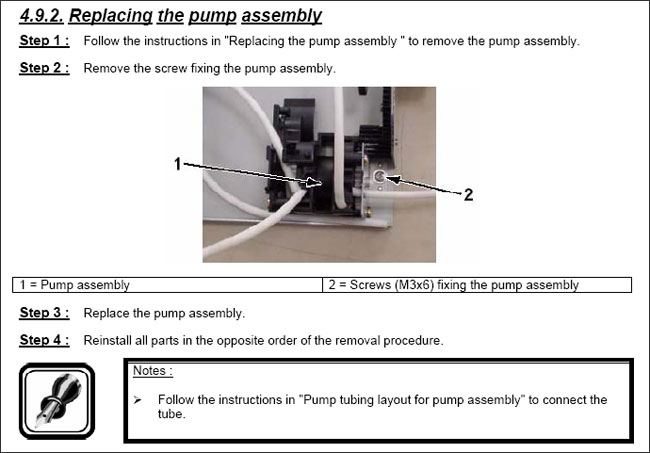 4.9.2. Replacing the pump assembly

Step 1 : Follow the instructions in "Replacing the pump assembly " to remove the pump assembly.

Step 2 : Remove the screw fixing the pump assembly.

1

2

| 1 = Pump assembly | 2 = Screws (M3x6) fixing the pump assembly |
|---|---|

Step 3 : Replace the pump assembly.

Step 4 : Reinstall all parts in the opposite order of the removal procedure.

Notes :

➢ Follow the instructions in "Pump tubing layout for pump assembly" to connect the tube.