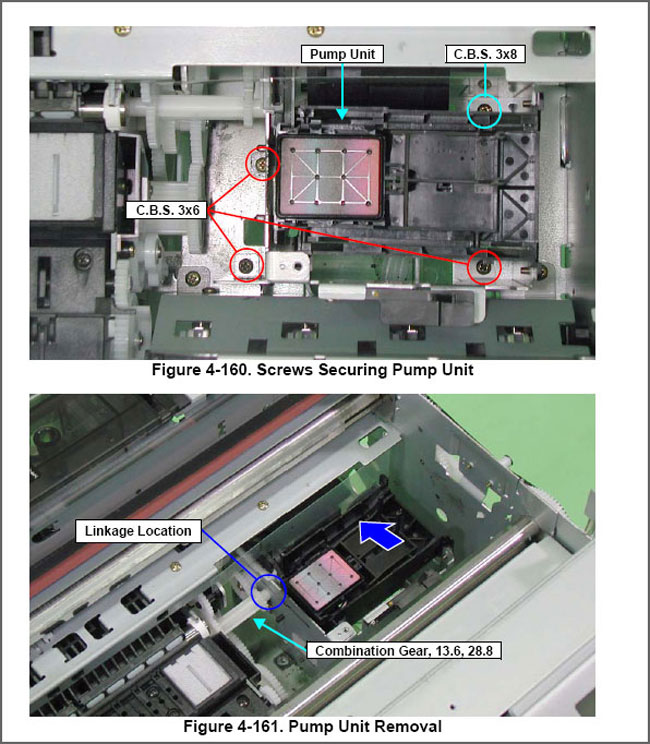 Pump Unit
C.B.S. 3x8
C.B.S. 3x6

Figure 4-160. Screws Securing Pump Unit

Linkage Location
Combination Gear, 13.6, 28.8

Figure 4-161. Pump Unit Removal