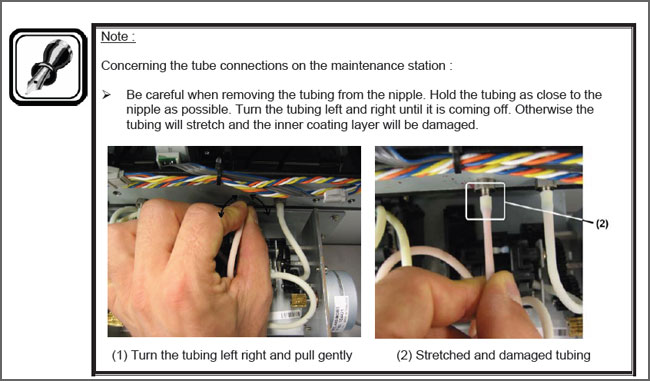 Note :

Concerning the tube connections on the maintenance station :

➢ Be careful when removing the tubing from the nipple. Hold the tubing as close to the nipple as possible. Turn the tubing left and right until it is coming off. Otherwise the tubing will stretch and the inner coating layer will be damaged.

(2)

(1) Turn the tubing left right and pull gently

(2) Stretched and damaged tubing