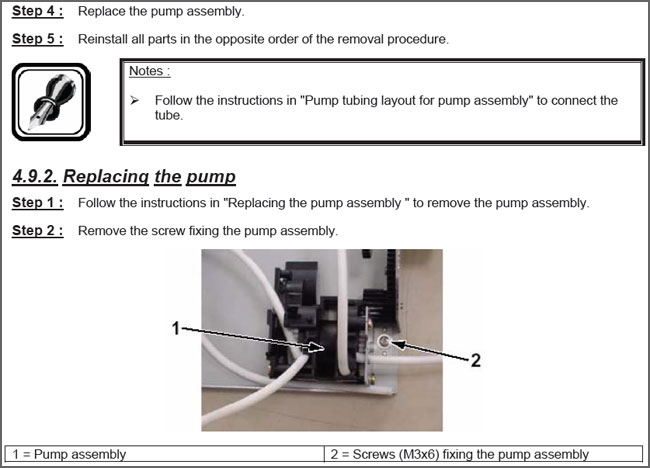 Step 4 : Replace the pump assembly.

Step 5 : Reinstall all parts in the opposite order of the removal procedure.

Notes :

➢ Follow the instructions in "Pump tubing layout for pump assembly" to connect the tube.

4.9.2. Replacing the pump

Step 1 : Follow the instructions in "Replacing the pump assembly " to remove the pump assembly.

Step 2 : Remove the screw fixing the pump assembly.

1

2

| 1 = Pump assembly | 2 = Screws (M3x6) fixing the pump assembly |
|---|---|