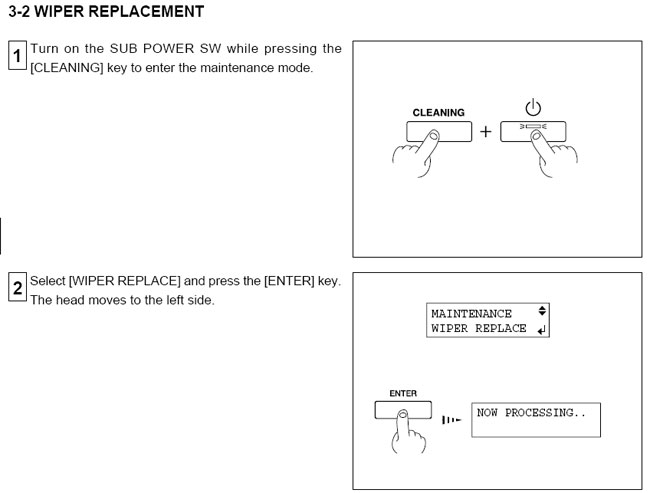 3-2 WIPER REPLACEMENT

1 Turn on the SUB POWER SW while pressing the [CLEANING] key to enter the maintenance mode.

CLEANING

+

2 Select [WIPER REPLACE] and press the [ENTER] key. The head moves to the left side.

MAINTENANCE
WIPER REPLACE

ENTER

NOW PROCESSING..