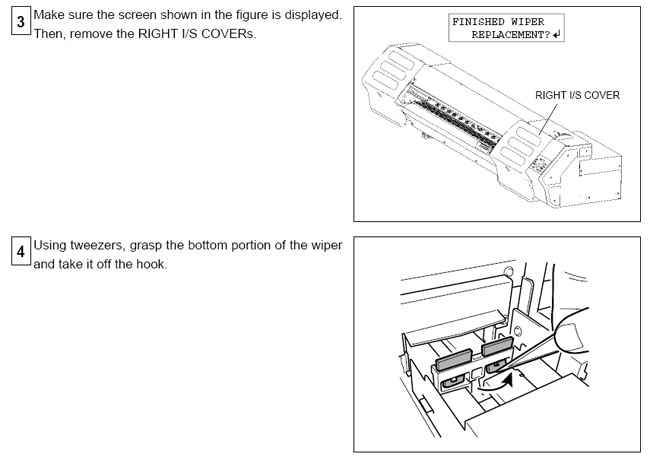 3 Make sure the screen shown in the figure is displayed. Then, remove the RIGHT I/S COVERs.

FINISHED WIPER
REPLACEMENT? ↵

RIGHT I/S COVER

4 Using tweezers, grasp the bottom portion of the wiper and take it off the hook.