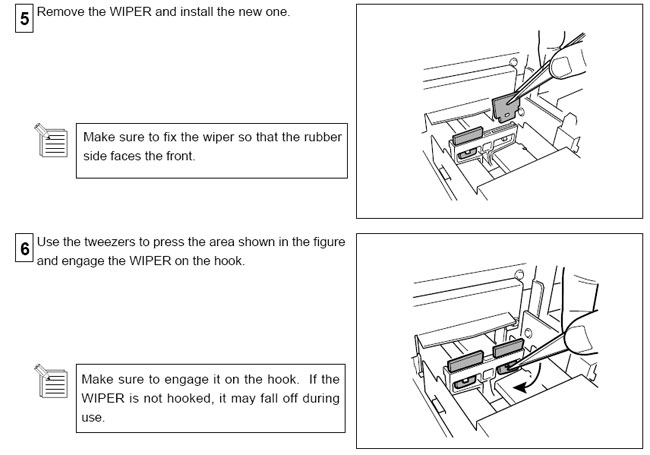 5 Remove the WIPER and install the new one.

Make sure to fix the wiper so that the rubber side faces the front.

6 Use the tweezers to press the area shown in the figure and engage the WIPER on the hook.

Make sure to engage it on the hook. If the WIPER is not hooked, it may fall off during use.