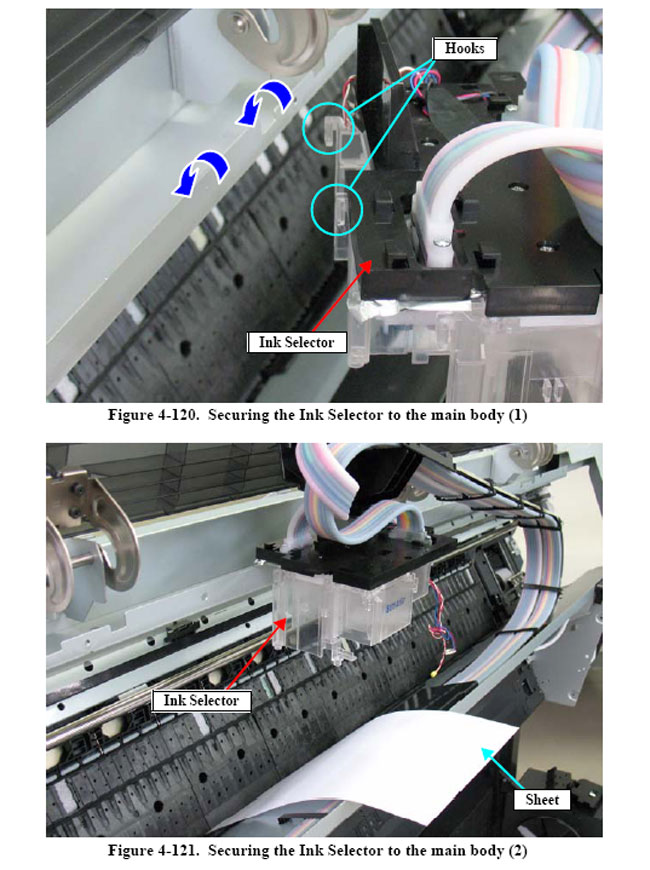 Hooks

Ink Selector

Figure 4-120. Securing the Ink Selector to the main body (1)

Ink Selector

Sheet

Figure 4-121. Securing the Ink Selector to the main body (2)