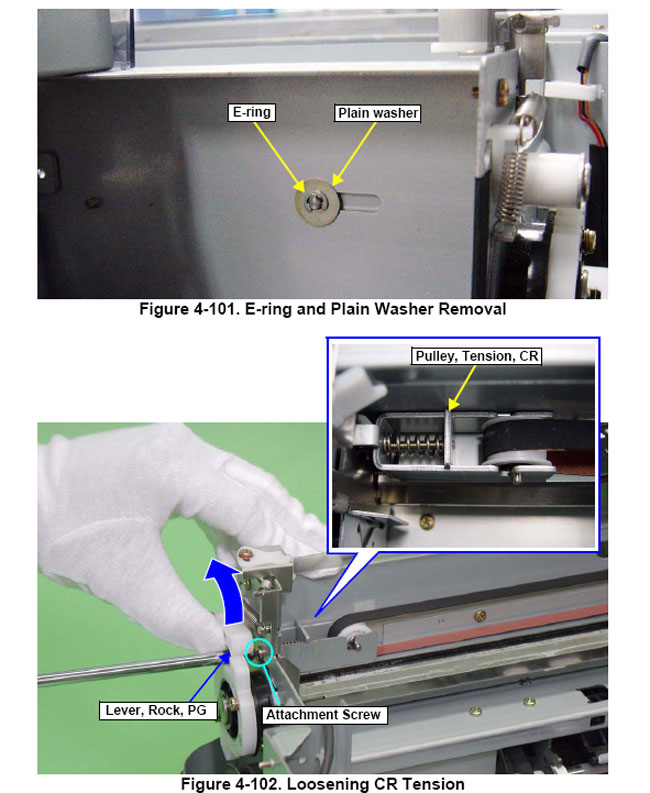 E-ring

Plain washer

Figure 4-101. E-ring and Plain Washer Removal

Pulley, Tension, CR

Lever, Rock, PG

Attachment Screw

Figure 4-102. Loosening CR Tension