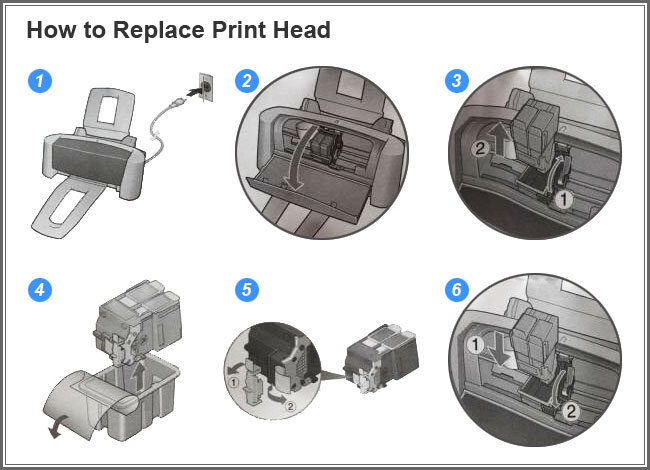 How to Replace Print Head

1

2

3

2

1

4

5

1

2

6

1

2