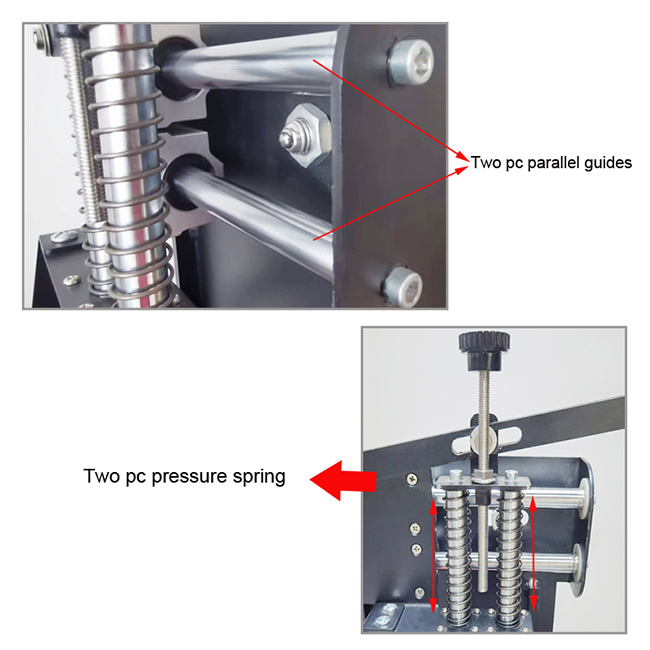 Two pc parallel guides

Two pc pressure spring